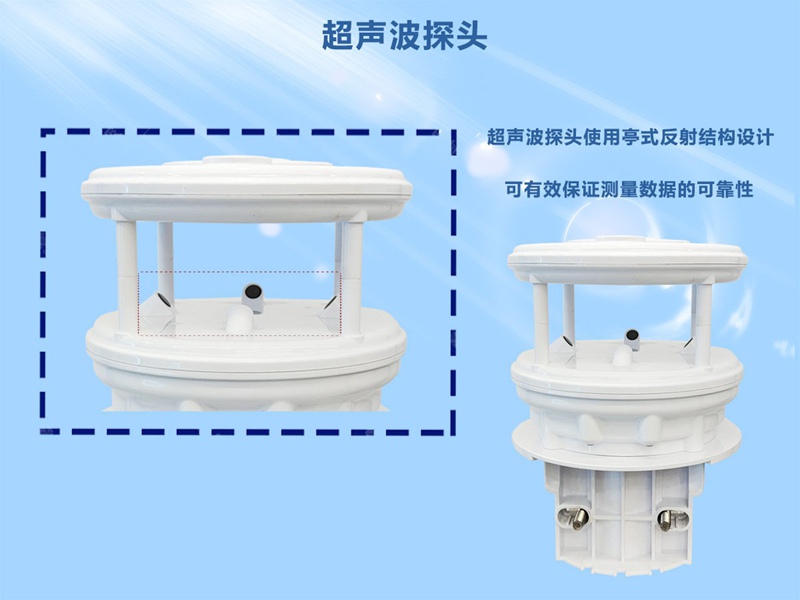 超声波探头

超声波探头使用亭式反射结构设计

可有效保证测量数据的可靠性